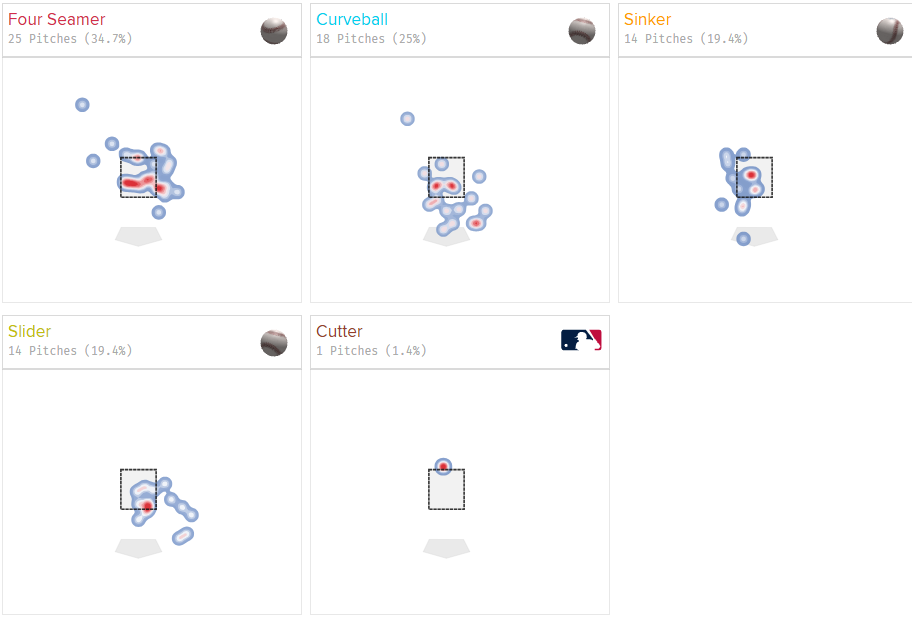 Four Seamer
25 Pitches (34.7%)

Curveball
18 Pitches (25%)

Sinker
14 Pitches (19.4%)

Slider
14 Pitches (19.4%)

Cutter
1 Pitches (1.4%)